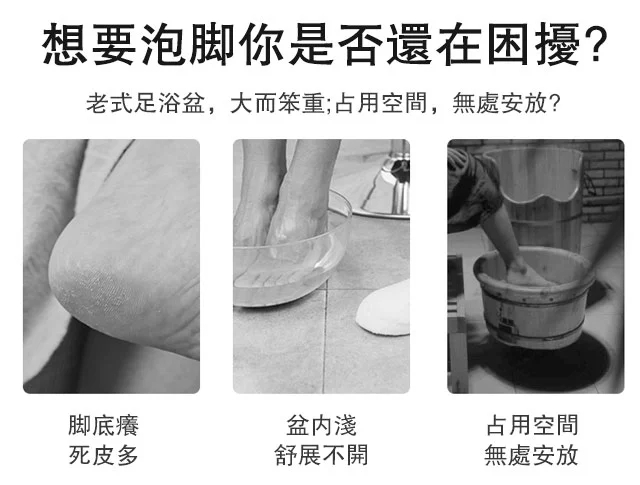 想要泡脚你是否還在困擾?

老式足浴盆，大而笨重;占用空間，無處安放?

脚底癢
死皮多

盆内淺
舒展不開

占用空間
無處安放